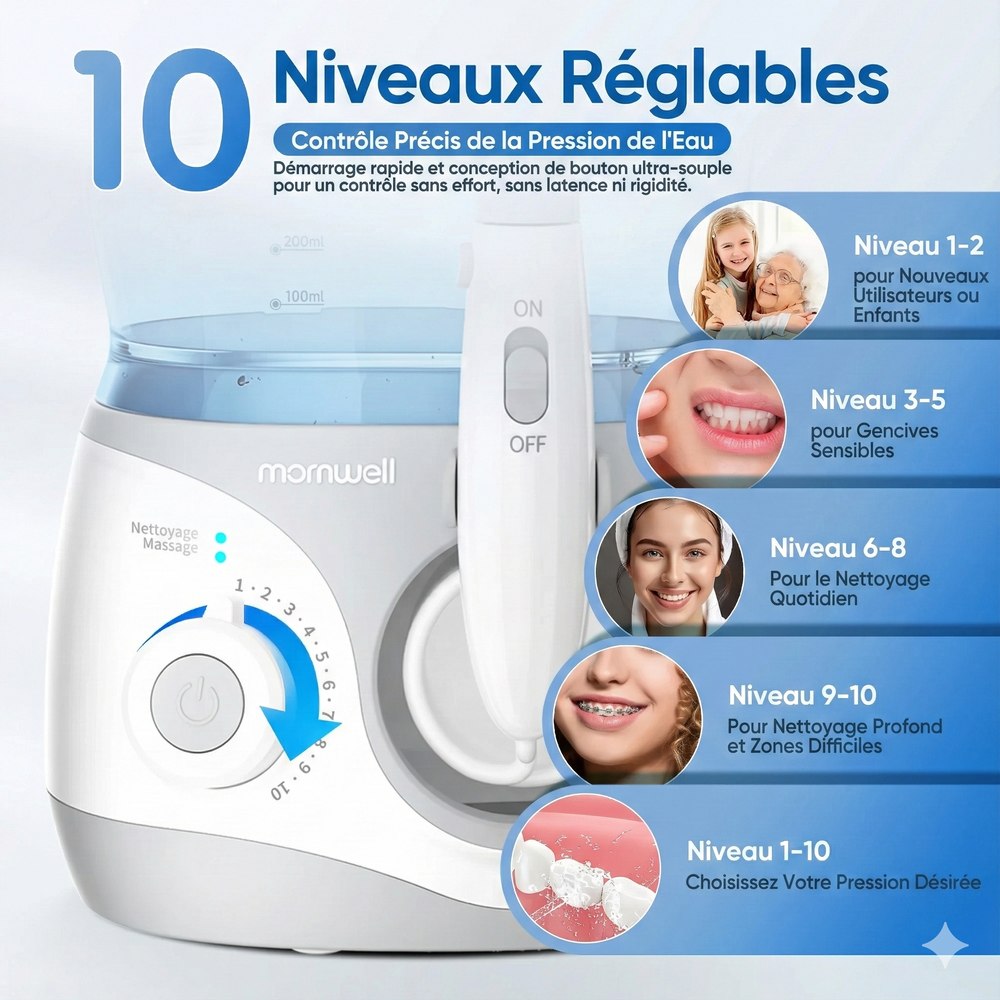 10 Niveaux Réglables

Contrôle Précis de la Pression de l'Eau

Démarrage rapide et conception de bouton ultra-souple pour un contrôle sans effort, sans latence ni rigidité.

200ml

100ml

ON

OFF

mornwell

Nettoyage
Massage

1 · 2 · 3 · 4 · 5 · 6 · 7 · 8 · 9 · 10

Niveau 1-2
pour Nouveaux Utilisateurs ou Enfants

Niveau 3-5
pour Gencives Sensibles

Niveau 6-8
Pour le Nettoyage Quotidien

Niveau 9-10
Pour Nettoyage Profond et Zones Difficiles

Niveau 1-10
Choisissez Votre Pression Désirée