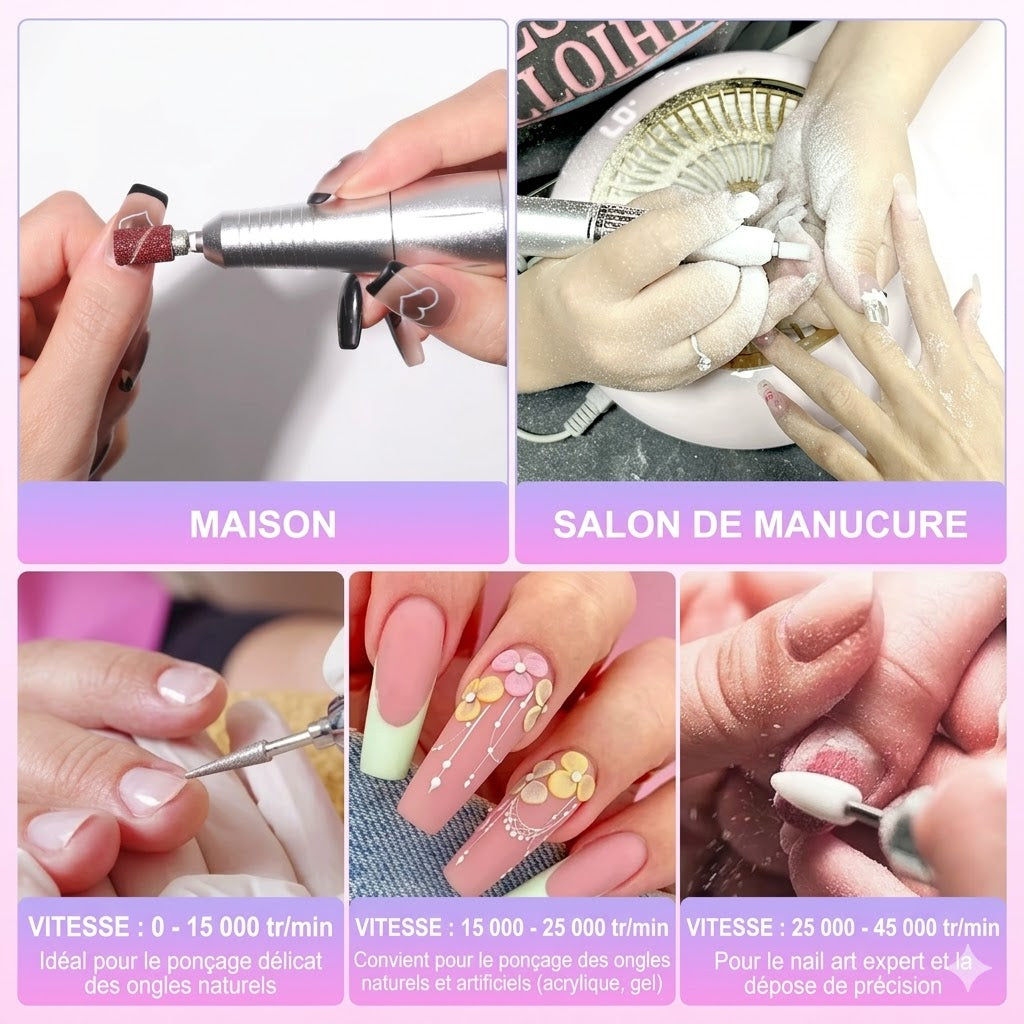 MAISON

SALON DE MANUCURE

VITESSE : 0 - 15 000 tr/min
Idéal pour le ponçage délicat des ongles naturels

VITESSE : 15 000 - 25 000 tr/min
Convient pour le ponçage des ongles naturels et artificiels (acrylique, gel)

VITESSE : 25 000 - 45 000 tr/min
Pour le nail art expert et la dépose de précision